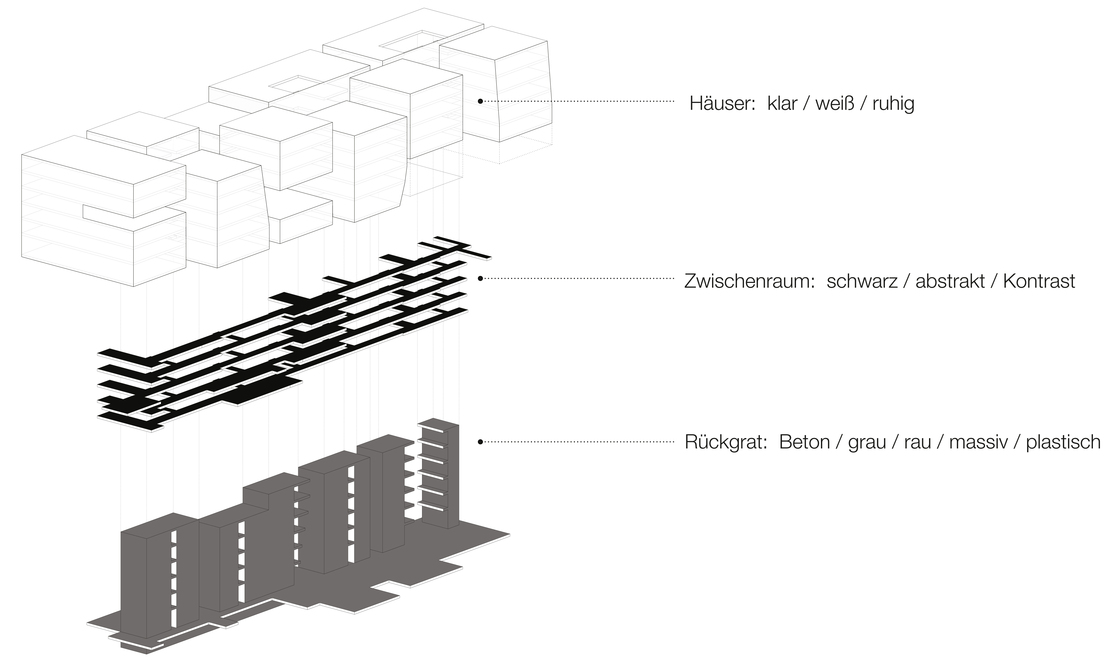 Häuser: klar / weiß / ruhig

Zwischenraum: schwarz / abstrakt / Kontrast

Rückgrat: Beton / grau / rau / massiv / plastisch