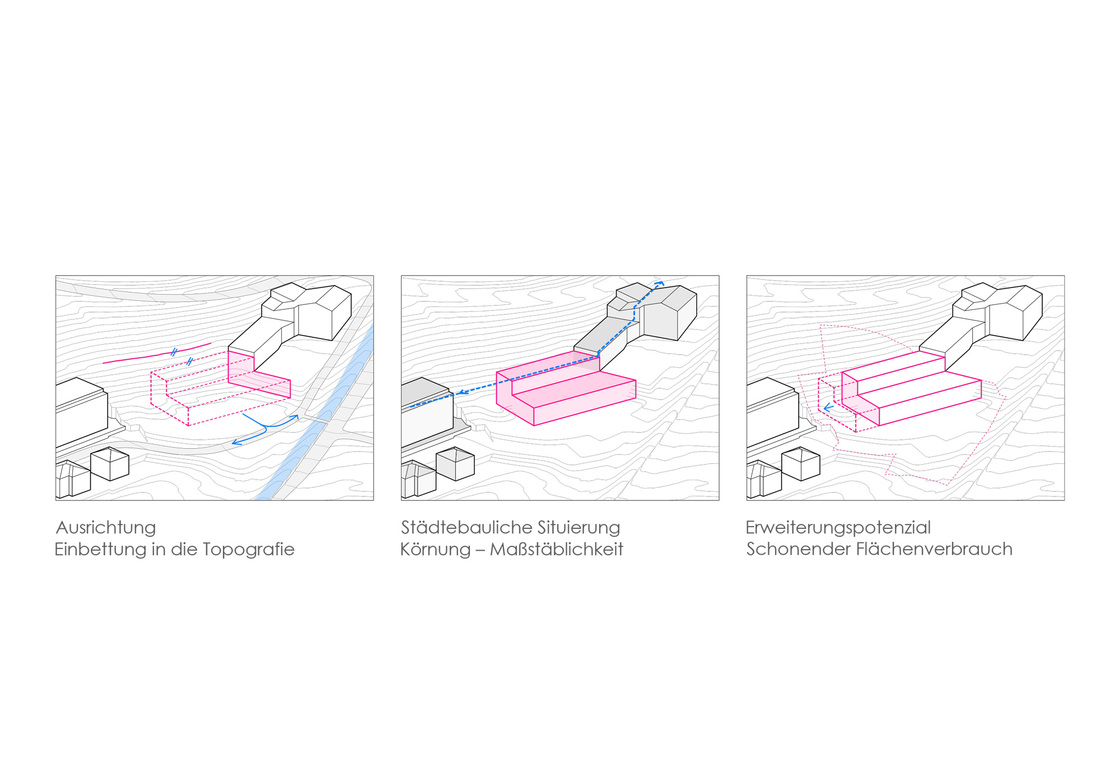 Ausrichtung
Einbettung in die Topografie

Städtebauliche Situierung
Körnung – Maßstäblichkeit

Erweiterungspotenzial
Schonender Flächenverbrauch