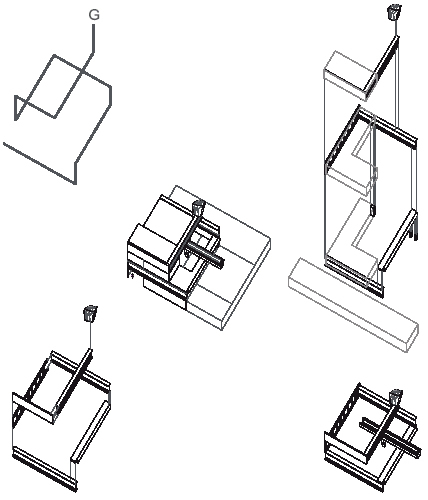 G